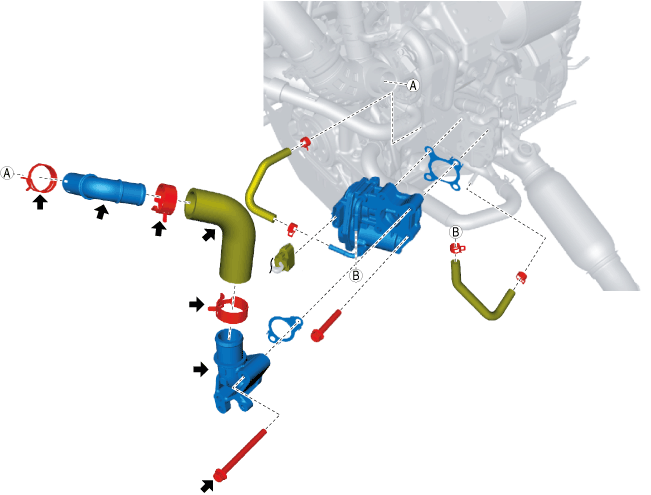 A
A
B
B