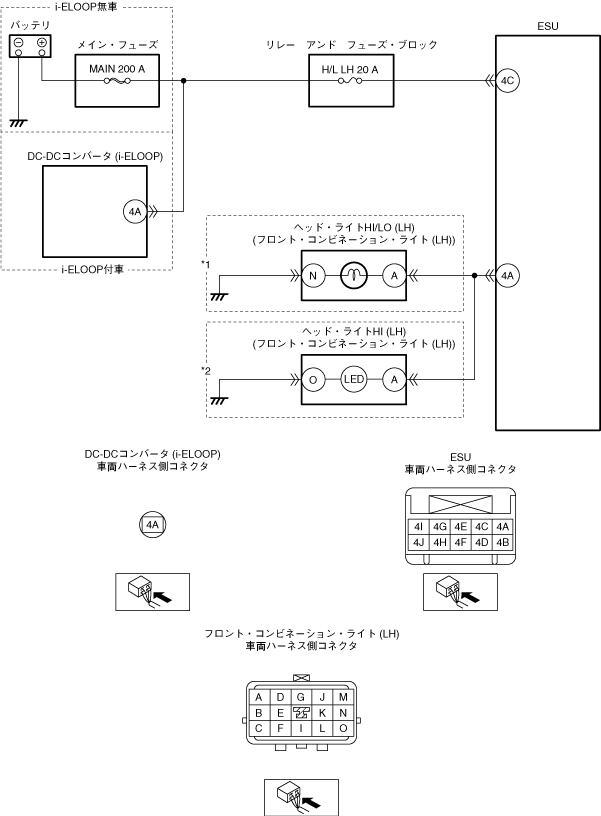 i-ELOOP無車
バッテリ
メイン・フューズ
MAIN 200 A
リレー アンド フューズ・ブロック
H/L LH 20 A
ESU
4C
DC-DCコンバータ (i-ELOOP)
4A
i-ELOOP付車
ヘッド・ライトHI/LO (LH)
(フロント・コンビネーション・ライト (LH))
*1
N
A
4A
ヘッド・ライトHI (LH)
(フロント・コンビネーション・ライト (LH))
*2
O
LED
A

DC-DCコンバータ (i-ELOOP)
車両ハーネス側コネクタ
4A

ESU
車両ハーネス側コネクタ

| 4I | 4G | 4E | 4C | 4A |
|---|---|---|---|---|
| 4J | 4H | 4F | 4D | 4B |

フロント・コンビネーション・ライト (LH)
車両ハーネス側コネクタ

| A | D | G | J | M |
|---|---|---|---|---|
| B | E | | K | N |
| C | F | I | L | O |