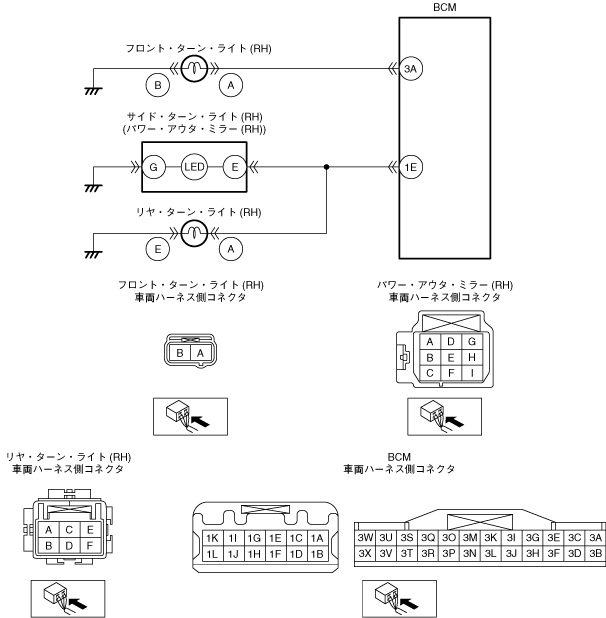 BCM

フロント・ターン・ライト (RH)

B A 3A

サイド・ターン・ライト (RH)
(パワー・アウタ・ミラー (RH))

G LED E 1E

リヤ・ターン・ライト (RH)

E A

フロント・ターン・ライト (RH)
車両ハーネス側コネクタ

| B | A |
|---|---|

パワー・アウタ・ミラー (RH)
車両ハーネス側コネクタ

| A | D | G |
|---|---|---|
| B | E | H |
| C | F | I |

リヤ・ターン・ライト (RH)
車両ハーネス側コネクタ

| A | C | E |
|---|---|---|
| B | D | F |

BCM
車両ハーネス側コネクタ

| 1K | 1I | 1G | 1E | 1C | 1A |
|---|---|---|---|---|---|
| 1L | 1J | 1H | 1F | 1D | 1B |

| 3W | 3U | 3S | 3Q | 3O | 3M | 3K | 3I | 3G | 3E | 3C | 3A |
|---|---|---|---|---|---|---|---|---|---|---|---|
| 3X | 3V | 3T | 3R | 3P | 3N | 3L | 3J | 3H | 3F | 3D | 3B |