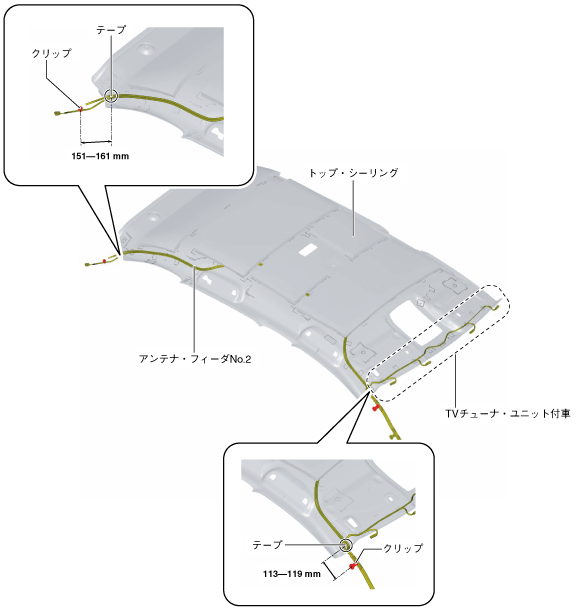 テープ

クリップ

151—161 mm

トップ・シーリング

アンテナ・フィーダNo.2

TVチューナ・ユニット付車

テープ

クリップ

113—119 mm