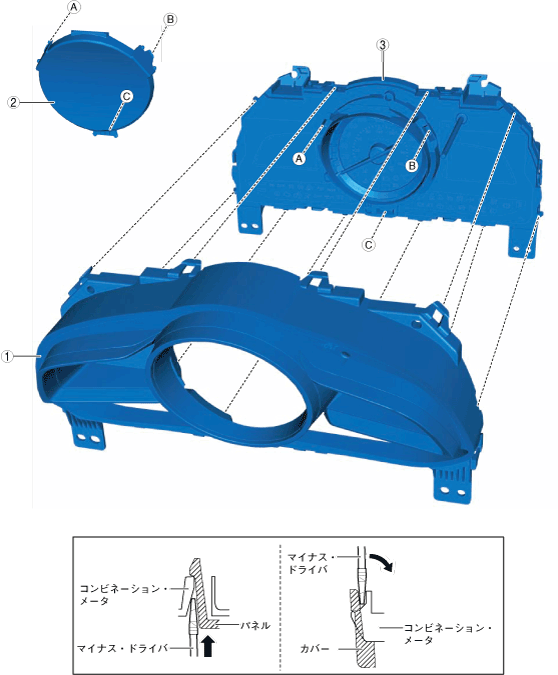 A
B
2
C
3
A
B
C
1

コンビネーション・メータ
パネル
マイナス・ドライバ

マイナス・ドライバ
コンビネーション・メータ
カバー