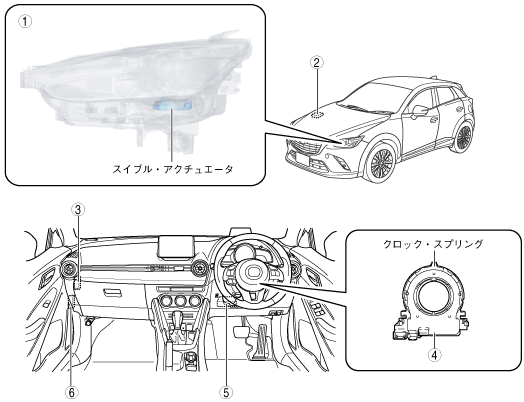 ①

スイブル・アクチュエータ

②

③

クロック・スプリング

④

⑥

⑤