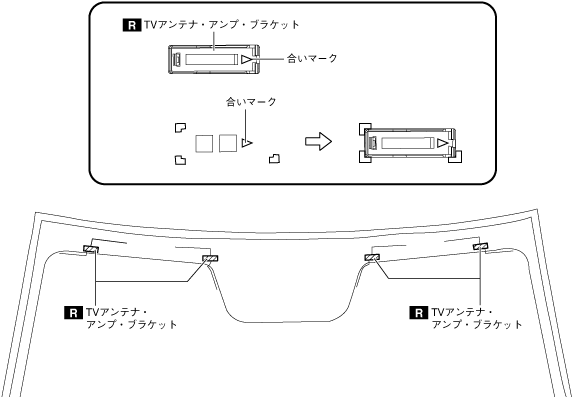 R TVアンテナ・アンプ・ブラケット

合いマーク

合いマーク

R TVアンテナ・アンプ・ブラケット

R TVアンテナ・アンプ・ブラケット