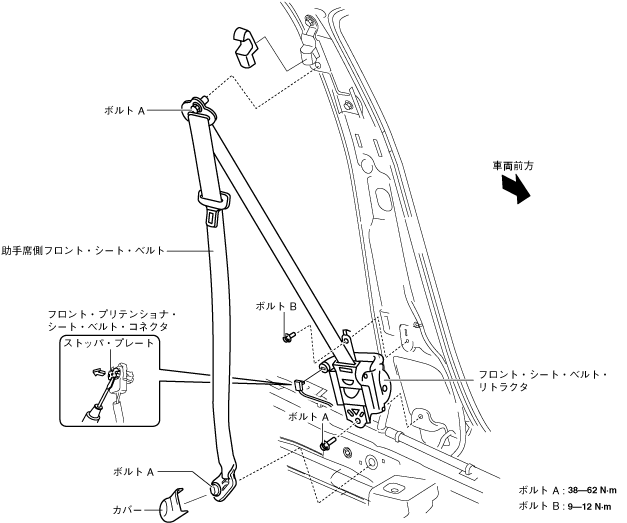 ボルト A

車両前方

助手席側フロント・シート・ベルト

フロント・プリテンショナ・シート・ベルト・コネクタ

ストッパ・プレート

ボルト B

フロント・シート・ベルト・リトラクタ

ボルト A

ボルト A

カバー

ボルト A : 38—62 N·m
ボルト B : 9—12 N·m