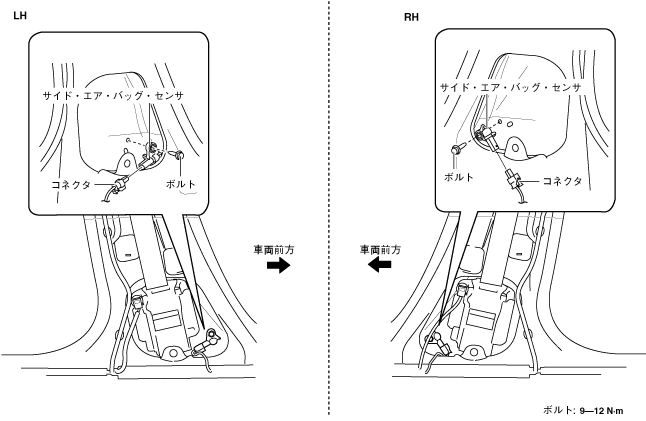 LH

サイド・エア・バッグ・センサ

コネクタ

ボルト

車両前方

RH

サイド・エア・バッグ・センサ

ボルト

コネクタ

車両前方

ボルト: 9—12 N·m