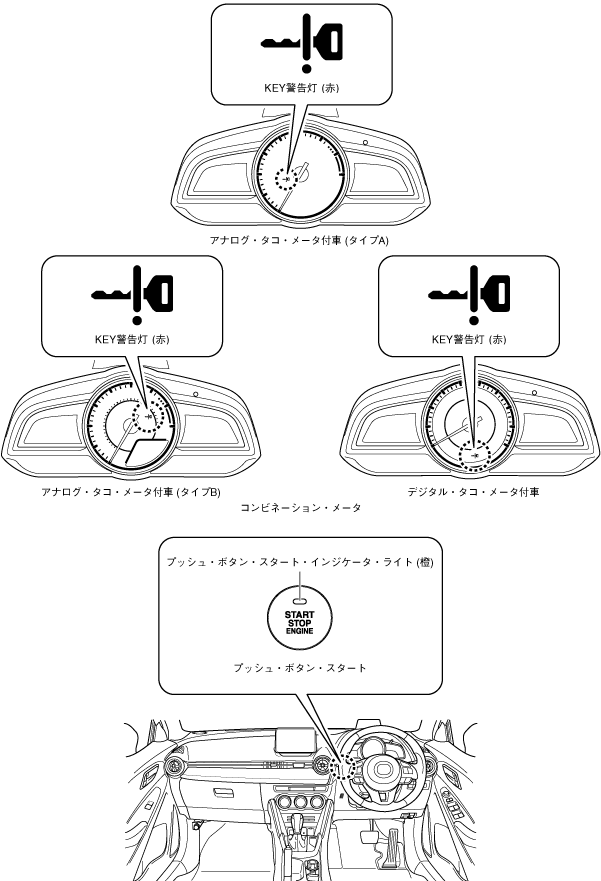 KEY警告灯 (赤)

アナログ・タコ・メータ付車 (タイプA)

KEY警告灯 (赤)

アナログ・タコ・メータ付車 (タイプB)

KEY警告灯 (赤)

デジタル・タコ・メータ付車

コンビネーション・メータ

プッシュ・ボタン・スタート・インジケータ・ライト (橙)

START STOP ENGINE

プッシュ・ボタン・スタート