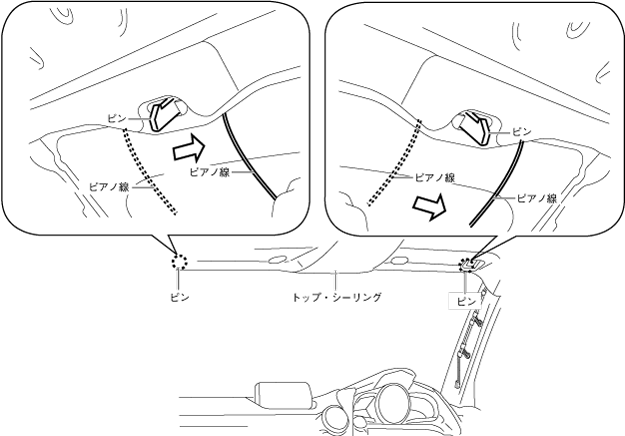 ピン
ピアノ線
ピアノ線
ピン
ピアノ線
ピアノ線
ピン
トップ・シーリング
ピン