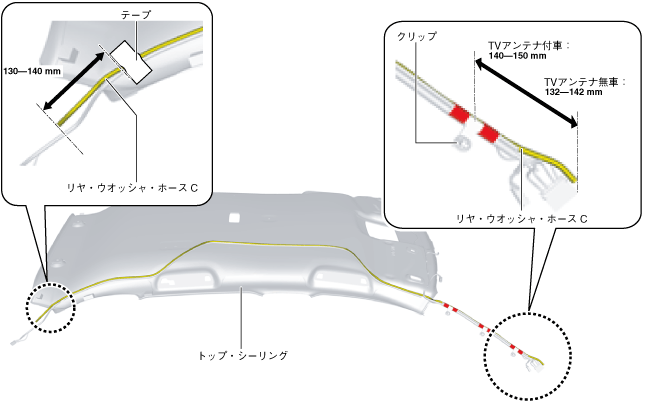 テープ

130—140 mm

リヤ・ウオッシャ・ホース C

クリップ

TVアンテナ付車：
140—150 mm

TVアンテナ無車：
132—142 mm

リヤ・ウオッシャ・ホース C

トップ・シーリング