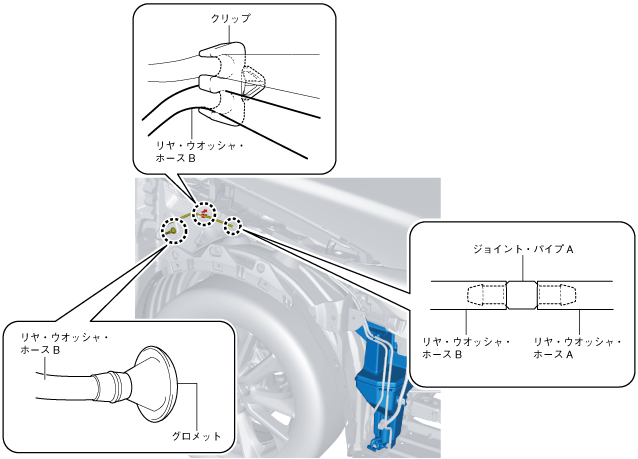 クリップ

リヤ・ウオッシャ・ホース B

ジョイント・パイプ A

リヤ・ウオッシャ・ホース B

リヤ・ウオッシャ・ホース A

リヤ・ウオッシャ・ホース B

グロメット