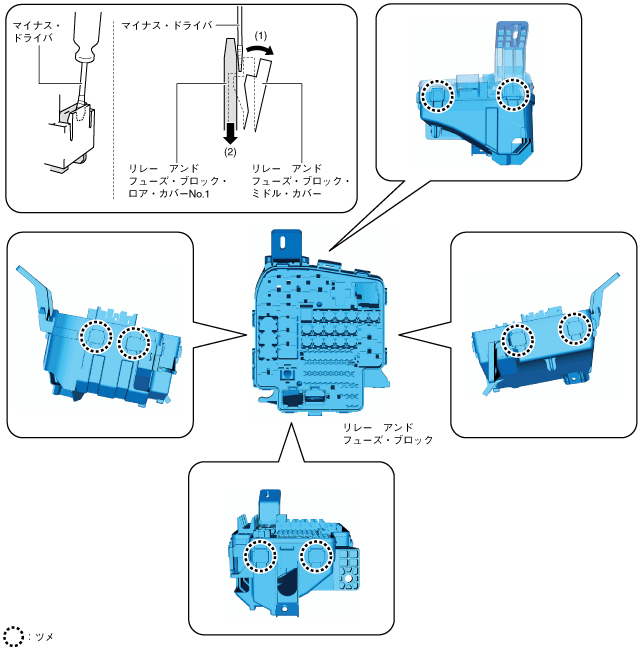 マイナス・ドライバ

マイナス・ドライバ

(1)

(2)

リレー　アンド フューズ・ブロック・ロア・カバーNo.1

リレー　アンド フューズ・ブロック・ミドル・カバー

リレー　アンド フューズ・ブロック

: ツメ