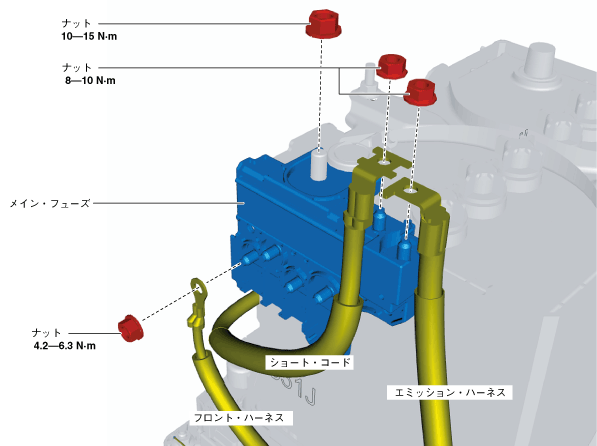 ナット
10—15 N·m

ナット
8—10 N·m

メイン・フューズ

ナット
4.2—6.3 N·m

ショート・コード

エミッション・ハーネス

フロント・ハーネス