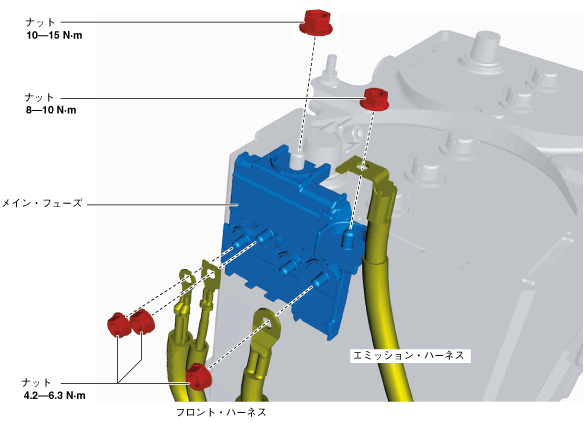 ナット
10—15 N·m

ナット
8—10 N·m

メイン・フューズ

エミッション・ハーネス

ナット
4.2—6.3 N·m

フロント・ハーネス