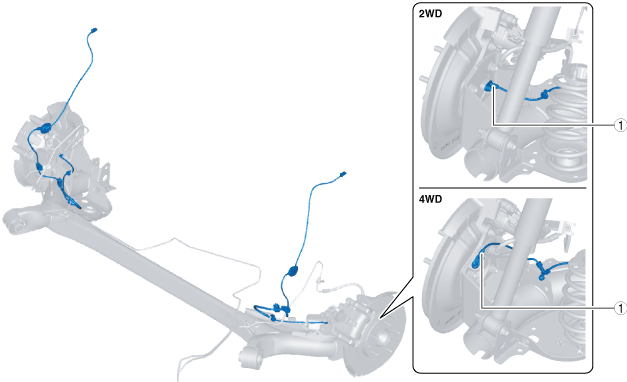 2WD

1

4WD

1