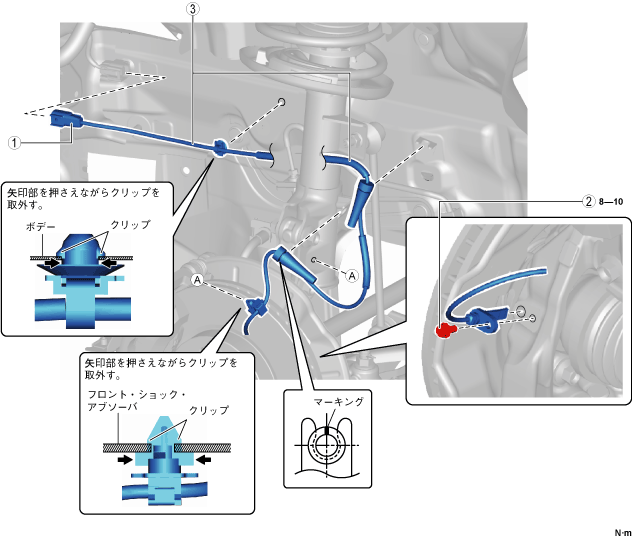 3

1

矢印部を押さえながらクリップを取外す。

ボデー

クリップ

A

A

2 8—10

矢印部を押さえながらクリップを取外す。

フロント・ショック・アブソーバ

クリップ

マーキング

N·m