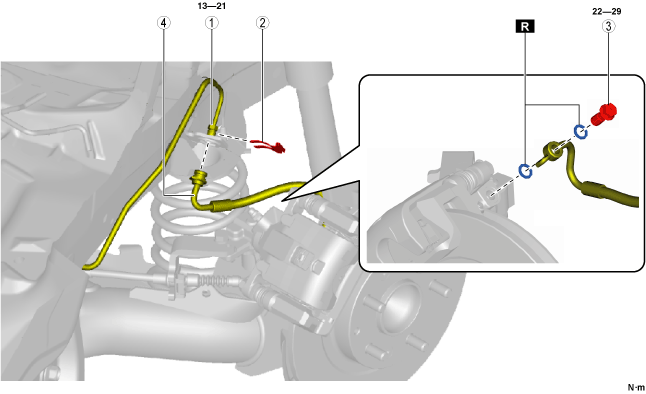 13—21

4

1

2

R

22—29

3

N·m