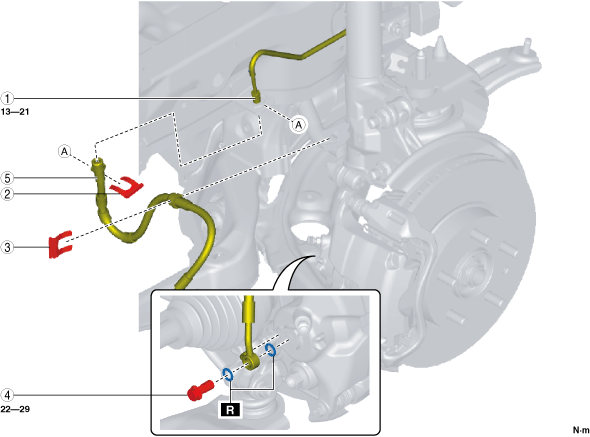 1
13—21
A
A
5
2
3
4
22—29
R
N·m