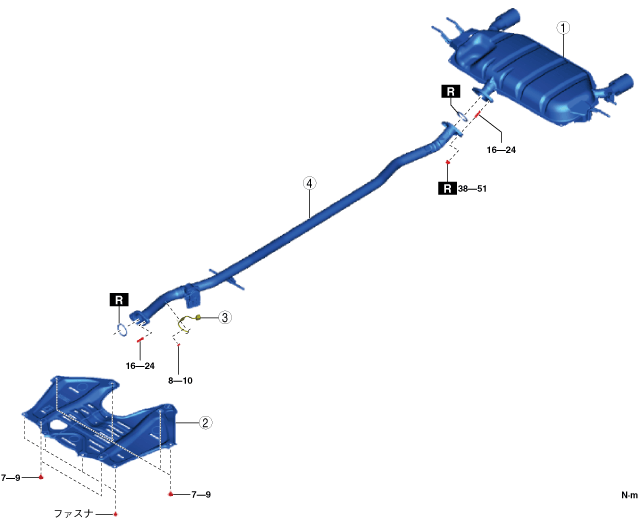 ①

R

16—24

R 38—51

④

R

③

16—24

8—10

②

7—9

7—9

ファスナ

N·m