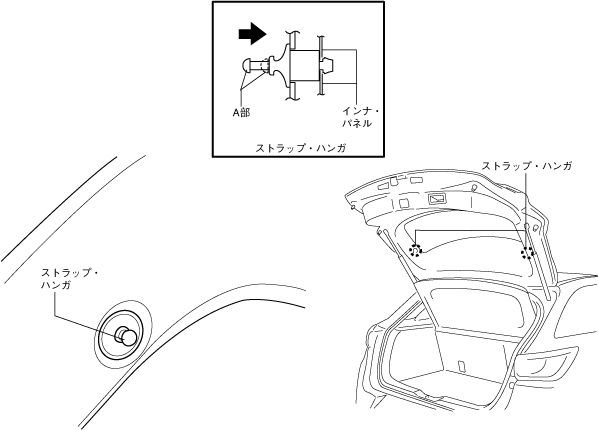 A部

インナ・パネル

ストラップ・ハンガ

ストラップ・ハンガ

ストラップ・ハンガ