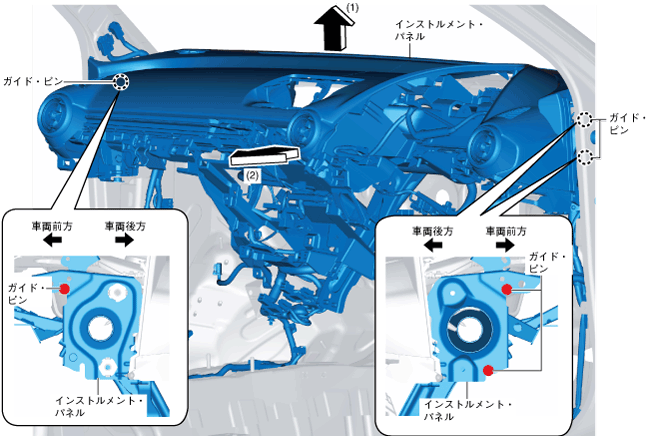 (1)

インストルメント・パネル

ガイド・ピン

ガイド・ピン

(2)

車両前方

車両後方

ガイド・ピン

インストルメント・パネル

車両後方

車両前方

ガイド・ピン

インストルメント・パネル