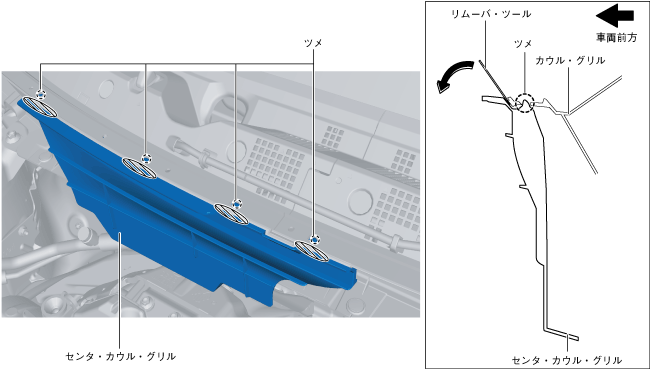 ツメ

センタ・カウル・グリル

リムーバ・ツール

車両前方

ツメ

カウル・グリル

センタ・カウル・グリル