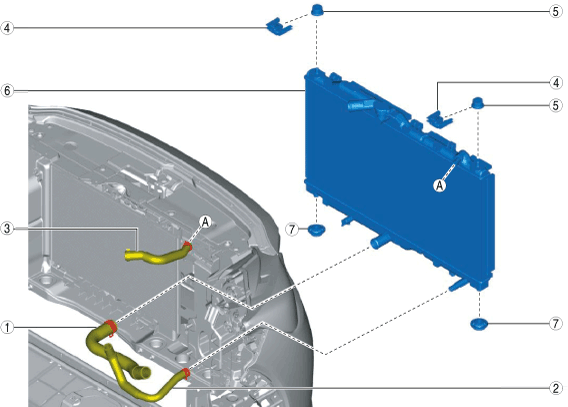 4
5
6
4
5
A
3
A
7
1
7
2