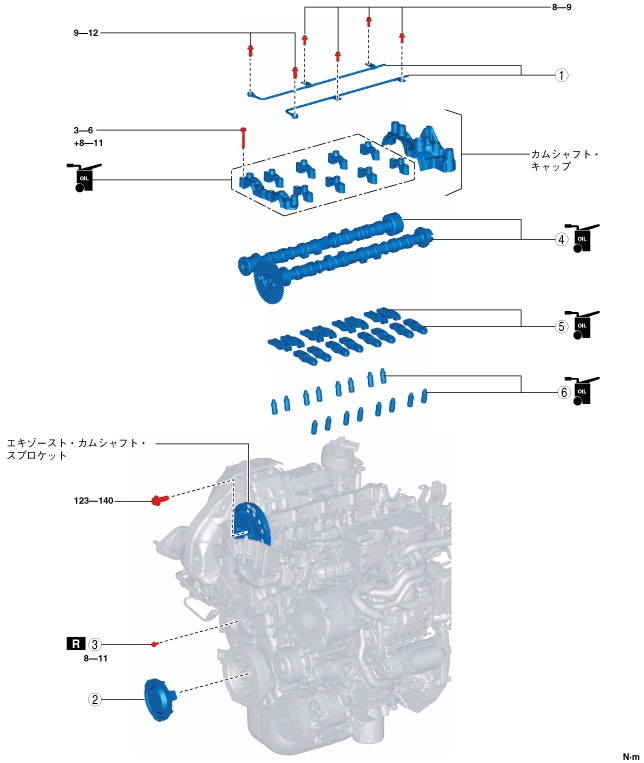 8—9

9—12

1

3—6
+8—11

OIL

カムシャフト・キャップ

4

OIL

5

OIL

6

OIL

エキゾースト・カムシャフト・スプロケット

123—140

R 3
8—11

2

N·m