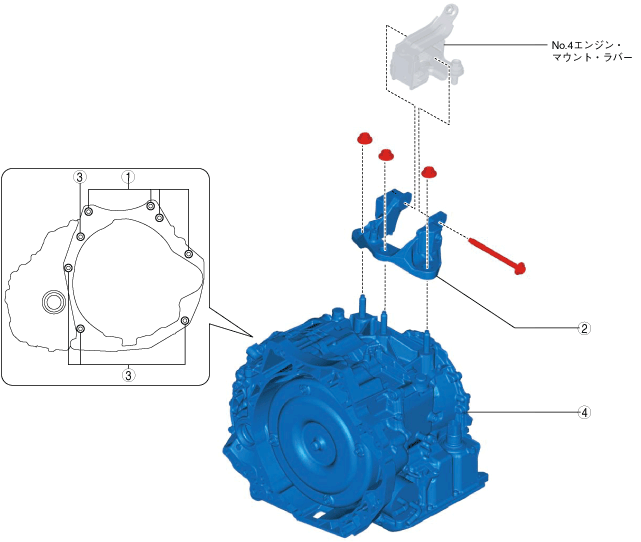 No.4エンジン・マウント・ラバー

③
①
③
②
④