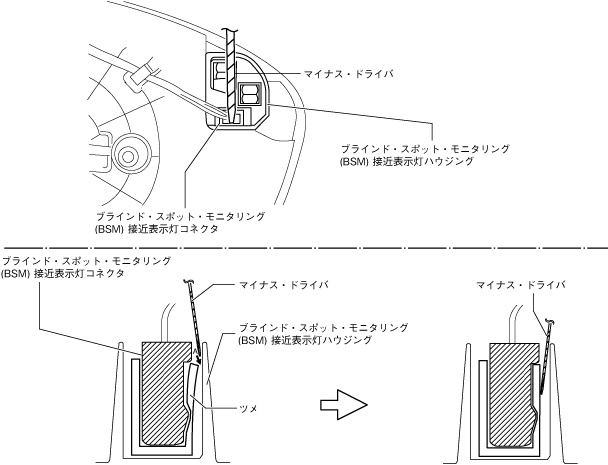 マイナス・ドライバ

ブラインド・スポット・モニタリング (BSM) 接近表示灯ハウジング

ブラインド・スポット・モニタリング (BSM) 接近表示灯コネクタ

ブラインド・スポット・モニタリング (BSM) 接近表示灯コネクタ

マイナス・ドライバ

ブラインド・スポット・モニタリング (BSM) 接近表示灯ハウジング

ツメ

マイナス・ドライバ