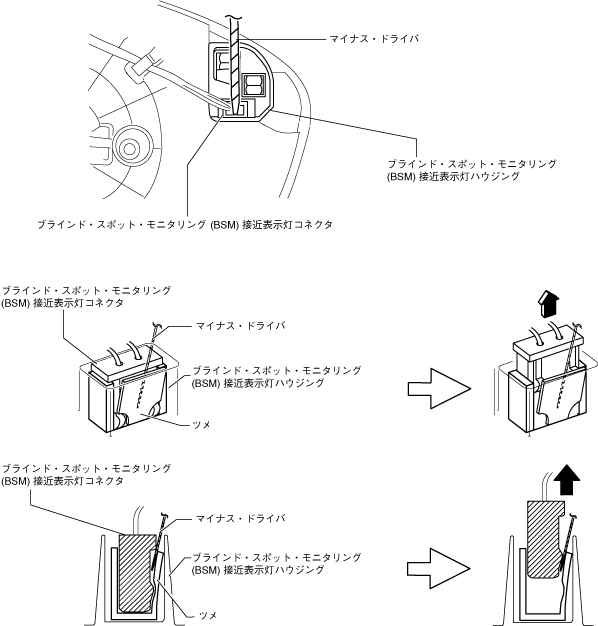 マイナス・ドライバ

ブラインド・スポット・モニタリング (BSM) 接近表示灯ハウジング

ブラインド・スポット・モニタリング (BSM) 接近表示灯コネクタ

ブラインド・スポット・モニタリング (BSM) 接近表示灯コネクタ

マイナス・ドライバ

ブラインド・スポット・モニタリング (BSM) 接近表示灯ハウジング

ツメ

ブラインド・スポット・モニタリング (BSM) 接近表示灯コネクタ

マイナス・ドライバ

ブラインド・スポット・モニタリング (BSM) 接近表示灯ハウジング

ツメ