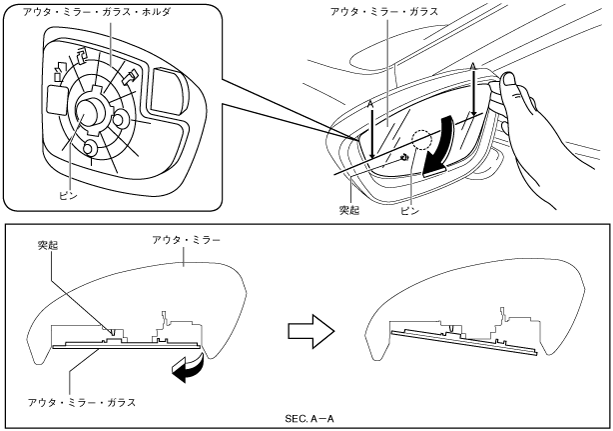 アウタ・ミラー・ガラス・ホルダ

ピン

アウタ・ミラー・ガラス

A

A

突起

ピン

突起

アウタ・ミラー

アウタ・ミラー・ガラス

SEC. A－A