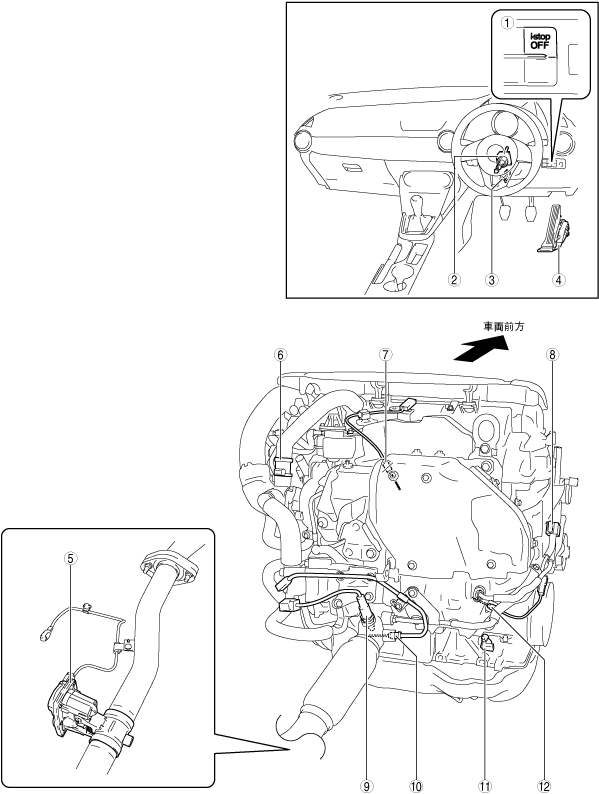 ①
i-stop OFF
②
③
④
車両前方
⑥
⑦
⑧
⑤
⑨
⑩
⑪
⑫