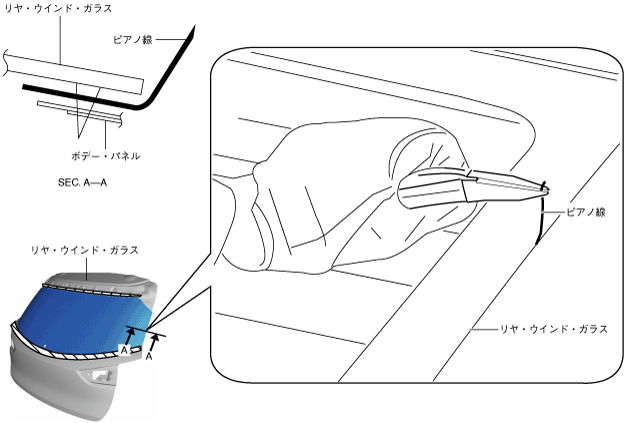 リヤ・ウインド・ガラス

ピアノ線

ボデー・パネル

SEC. A—A

リヤ・ウインド・ガラス

A

A

ピアノ線

リヤ・ウインド・ガラス