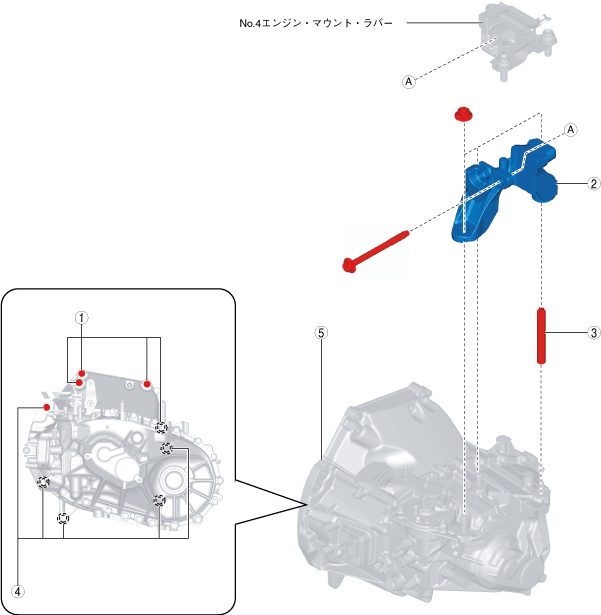 No.4エンジン・マウント・ラバー

A

A

2

3

1

5

4