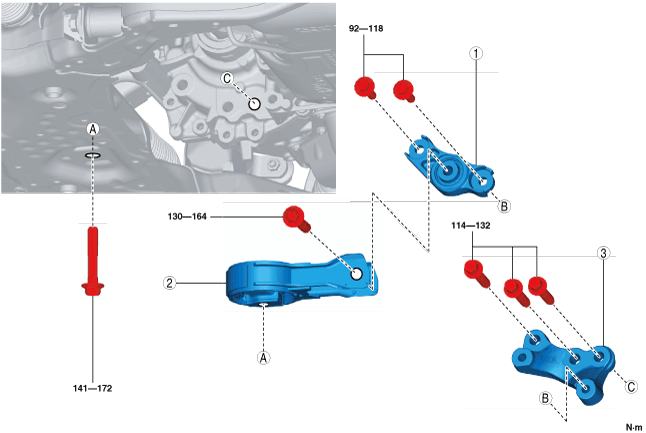 92—118

1

C

A

B

130—164

114—132

3

2

A

C

B

141—172

N·m