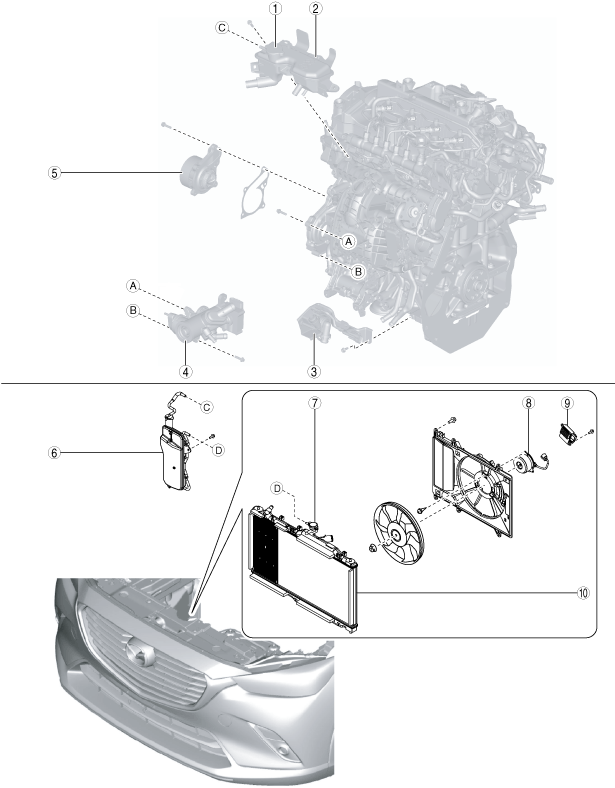 C
1
2
5
A
B
A
B
4
3
C
D
6
7
8
9
D
10