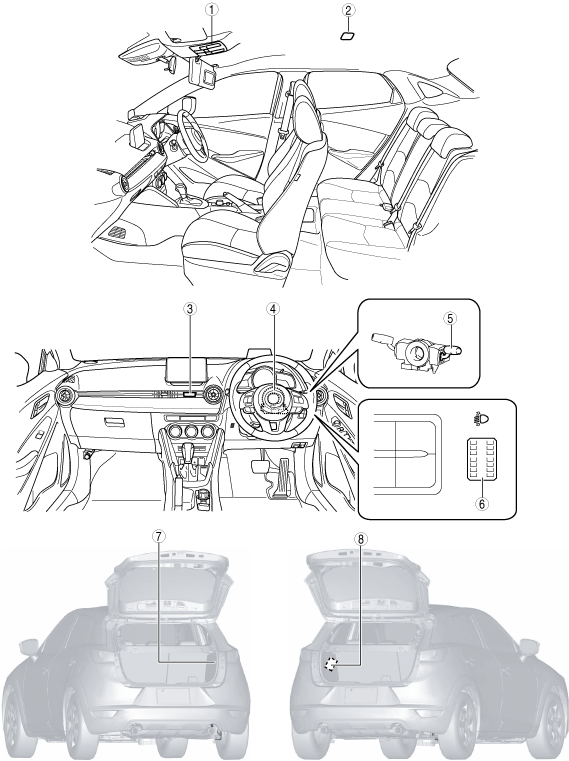 ①
②
③
④
⑤
⑥
⑦
⑧