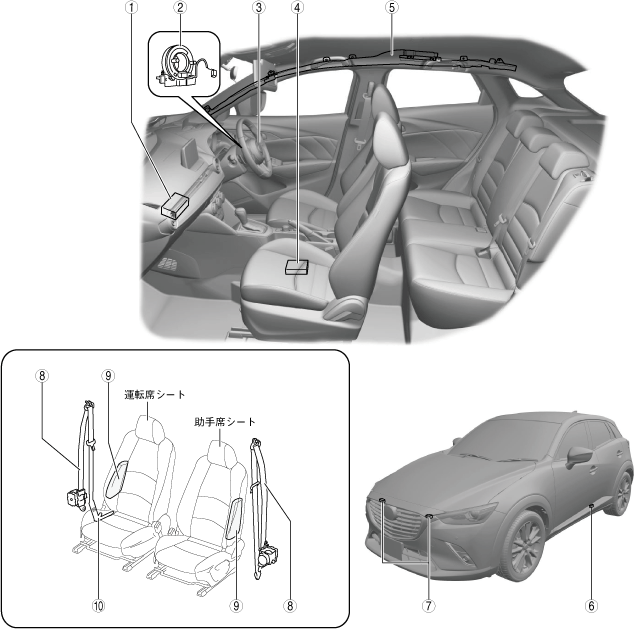 ①
②
③
④
⑤
⑧
⑨
運転席シート
助手席シート
⑩
⑨
⑧
⑦
⑥