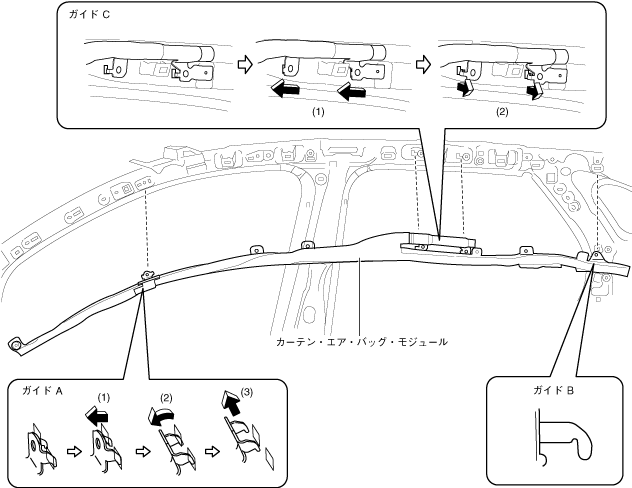 ガイド C

(1)

(2)

カーテン・エア・バッグ・モジュール

ガイド A

(1)

(2)

(3)

ガイド B