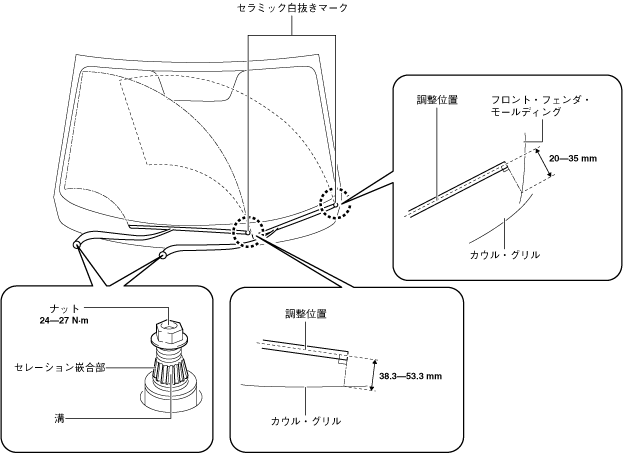 セラミック白抜きマーク

調整位置

フロント・フェンダ・モールディング

20—35 mm

カウル・グリル

ナット
24—27 N·m

セレーション嵌合部

溝

調整位置

38.3—53.3 mm

カウル・グリル