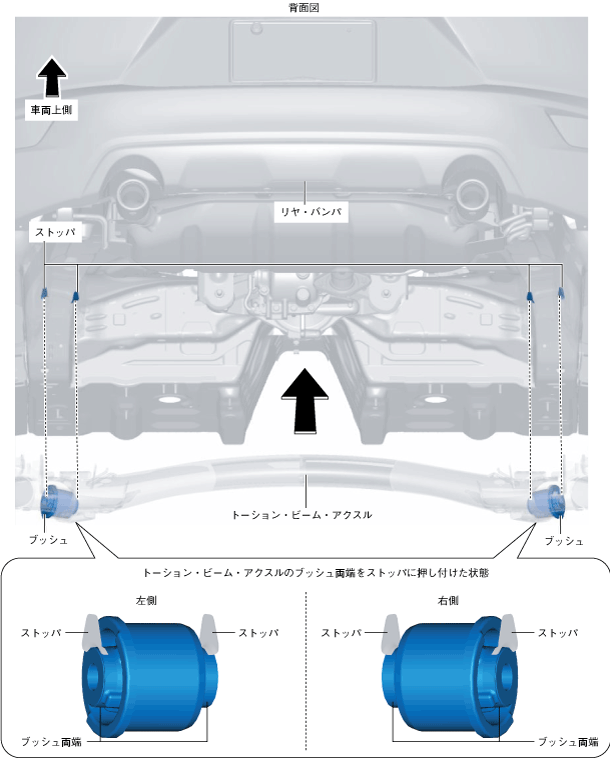 背面図

車両上側

リヤ・バンパ

ストッパ

トーション・ビーム・アクスル

ブッシュ

ブッシュ

トーション・ビーム・アクスルのブッシュ両端をストッパに押し付けた状態

左側

ストッパ

ストッパ

ブッシュ両端

右側

ストッパ

ストッパ

ブッシュ両端