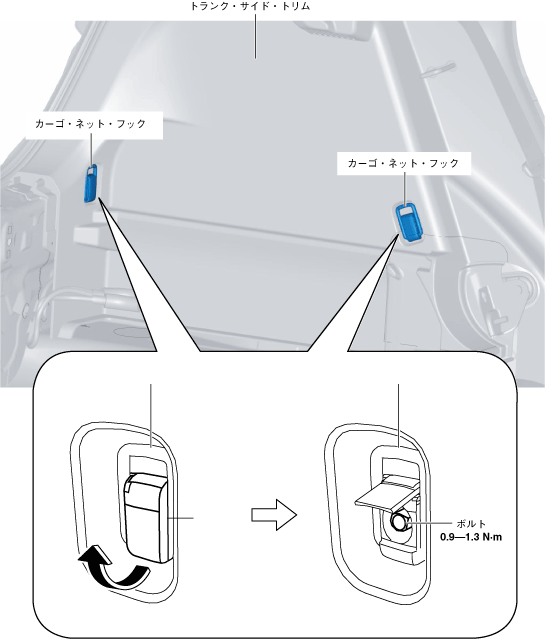 トランク・サイド・トリム

カーゴ・ネット・フック

カーゴ・ネット・フック

ボルト
0.9—1.3 N·m