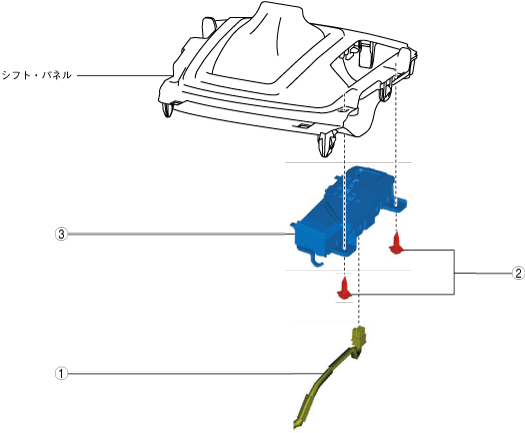 シフト・パネル

③

②

①