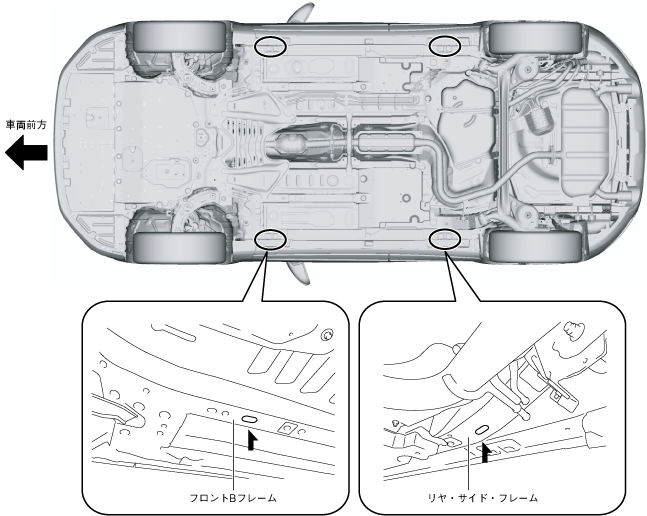 車両前方

フロントBフレーム

リヤ・サイド・フレーム