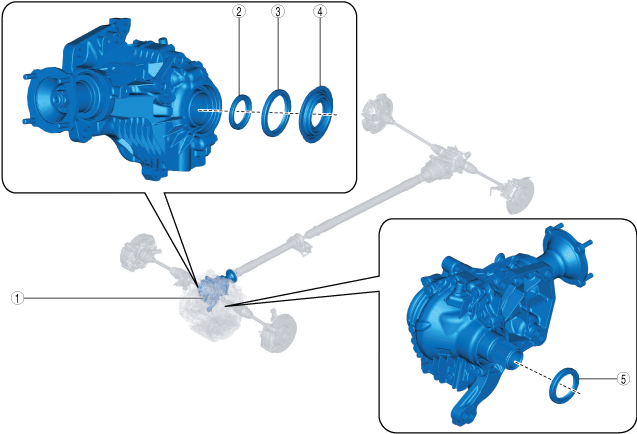 2
3
4
1
5