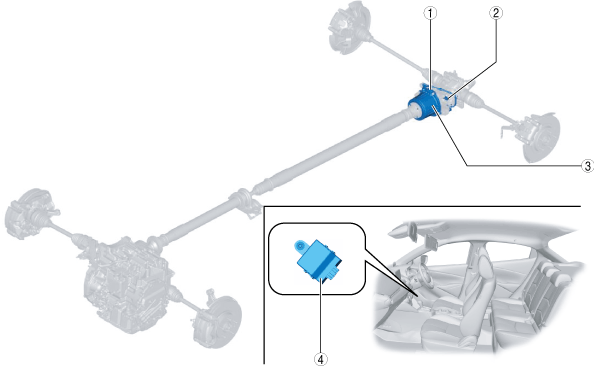 ①
②
③
④