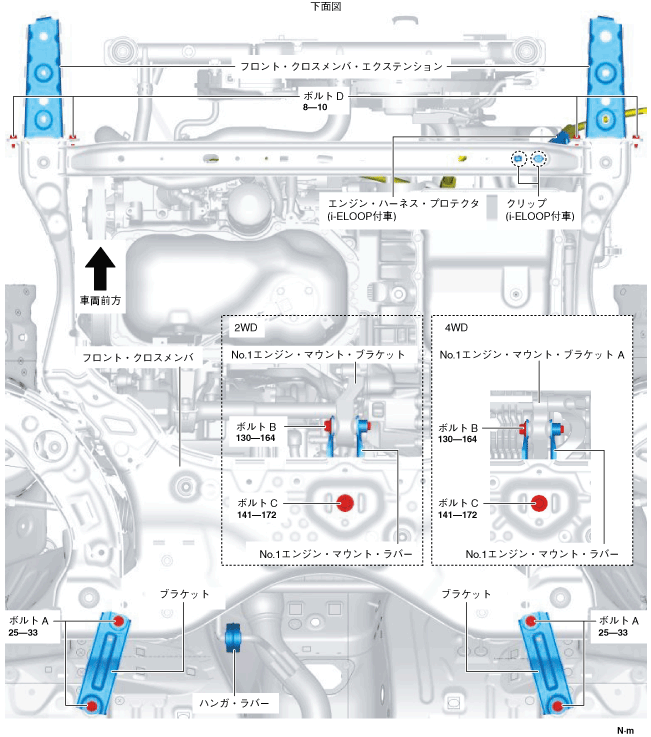 下面図

フロント・クロスメンバ・エクステンション

ボルト D
8—10

エンジン・ハーネス・プロテクタ
(i-ELOOP付車)

クリップ
(i-ELOOP付車)

車両前方

フロント・クロスメンバ

2WD

No.1エンジン・マウント・ブラケット

ボルト B
130—164

ボルト C
141—172

No.1エンジン・マウント・ラバー

4WD

No.1エンジン・マウント・ブラケット A

ボルト B
130—164

ボルト C
141—172

No.1エンジン・マウント・ラバー

ブラケット

ボルト A
25—33

ハンガ・ラバー

ブラケット

ボルト A
25—33

N·m