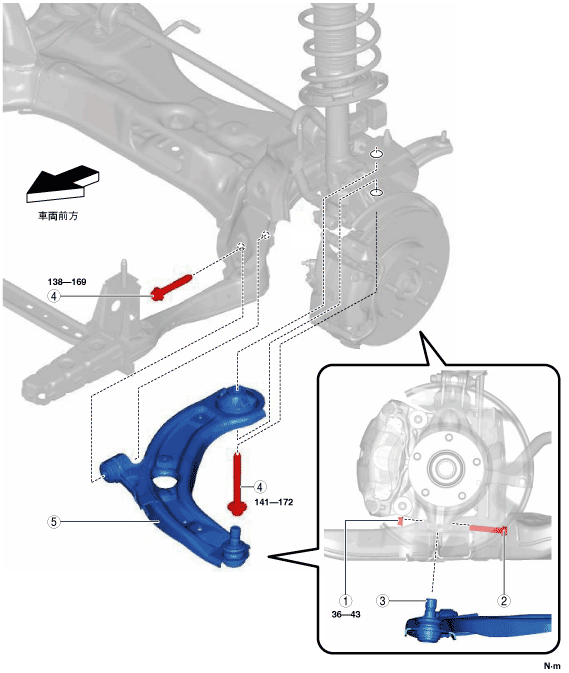 車両前方

138—169

4

4

141—172

5

1

36—43

3

2

N·m