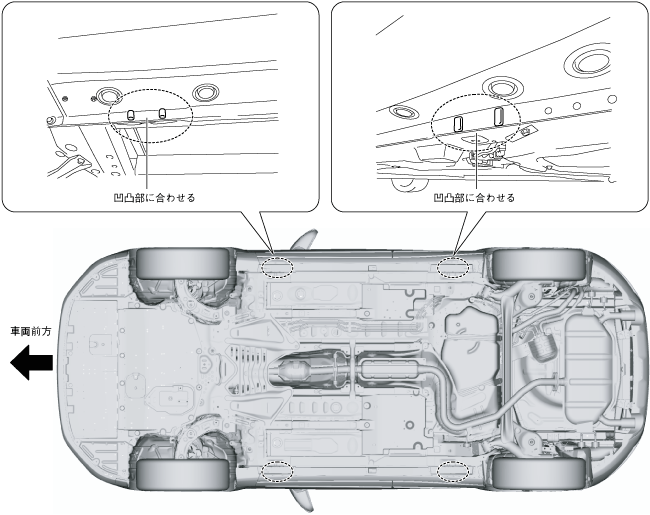 凹凸部に合わせる

凹凸部に合わせる

車両前方