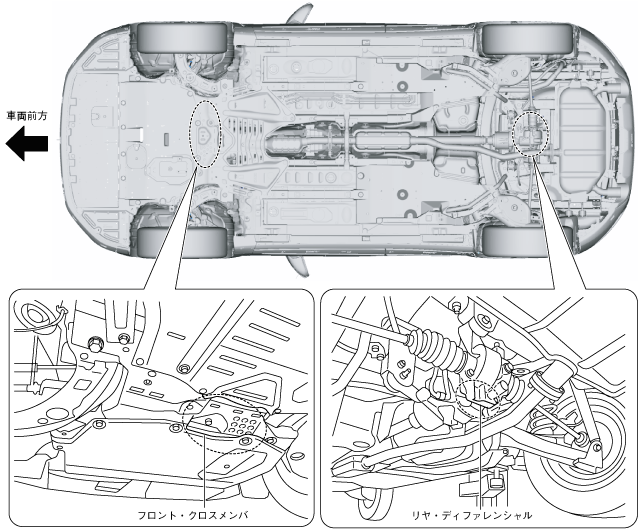 車両前方

フロント・クロスメンバ

リヤ・ディファレンシャル