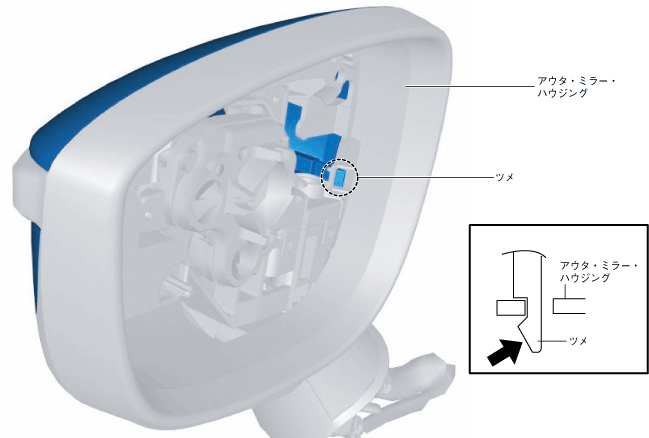 アウタ・ミラー・ハウジング

ツメ

アウタ・ミラー・ハウジング

ツメ